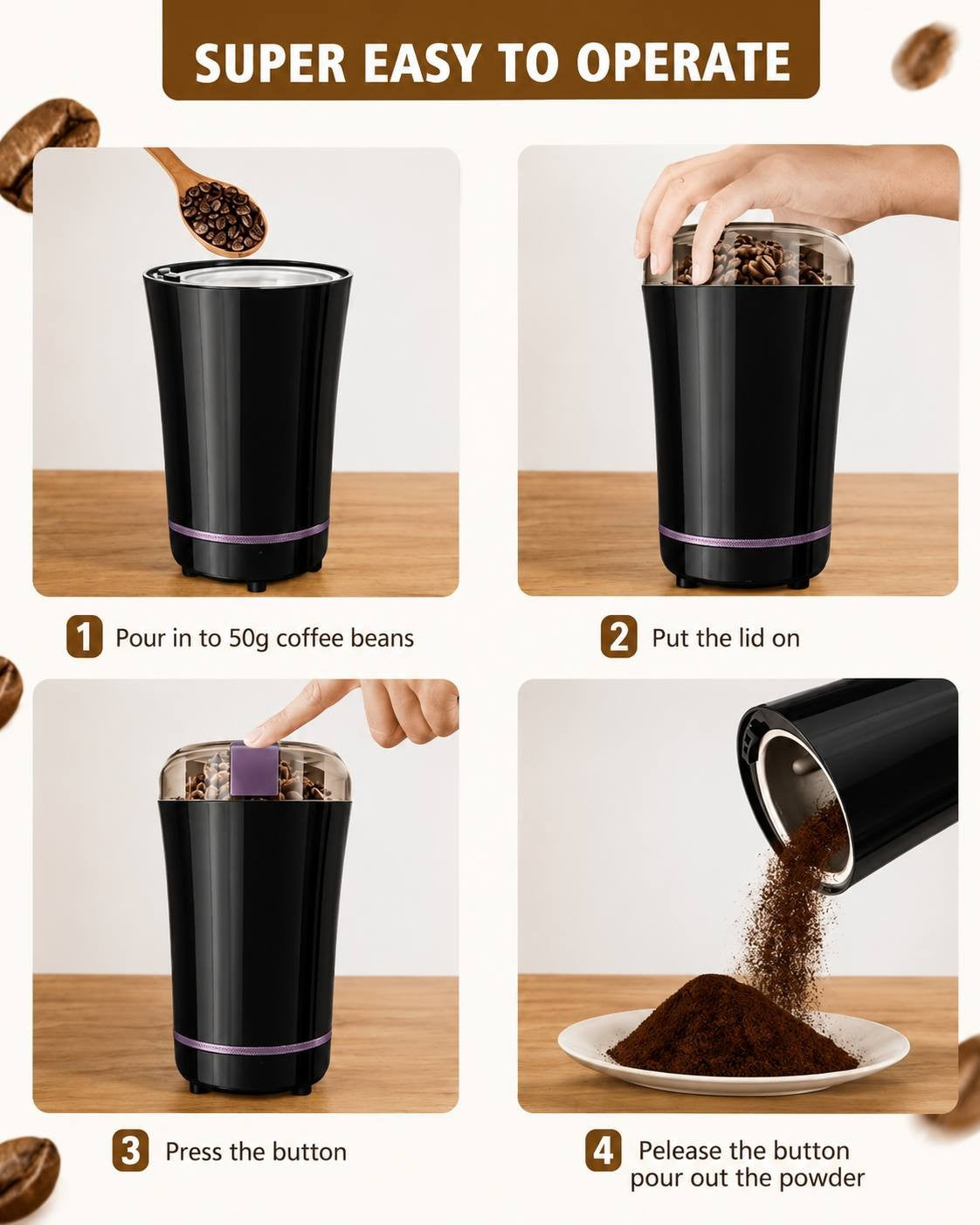 SUPER EASY TO OPERATE

1 Pour in to 50g coffee beans

2 Put the lid on

3 Press the button

4 Pelease the button pour out the powder