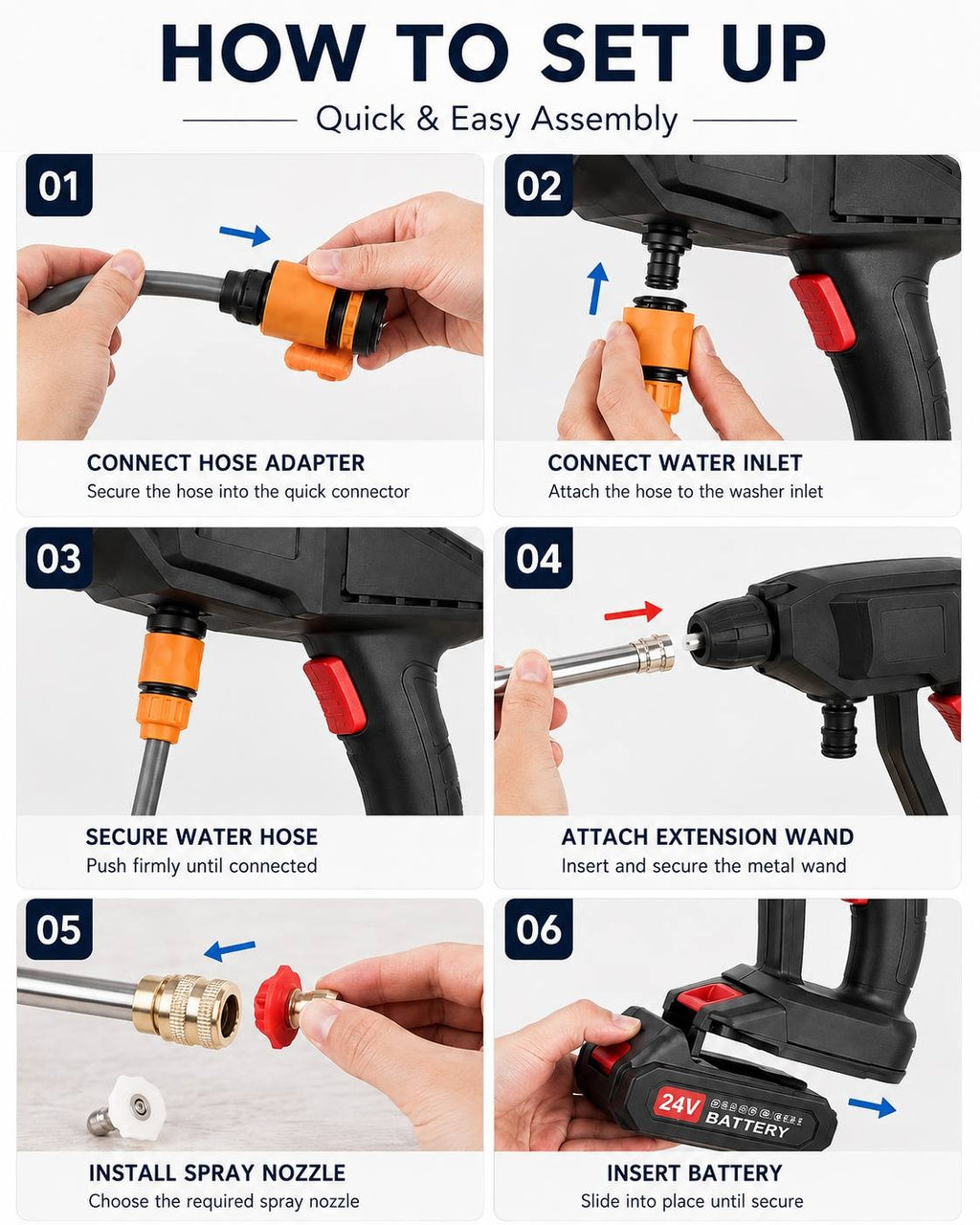 HOW TO SET UP

Quick & Easy Assembly

01

CONNECT HOSE ADAPTER
Secure the hose into the quick connector

02

CONNECT WATER INLET
Attach the hose to the washer inlet

03

SECURE WATER HOSE
Push firmly until connected

04

ATTACH EXTENSION WAND
Insert and secure the metal wand

05

INSTALL SPRAY NOZZLE
Choose the required spray nozzle

06

24V BATTERY

INSERT BATTERY
Slide into place until secure